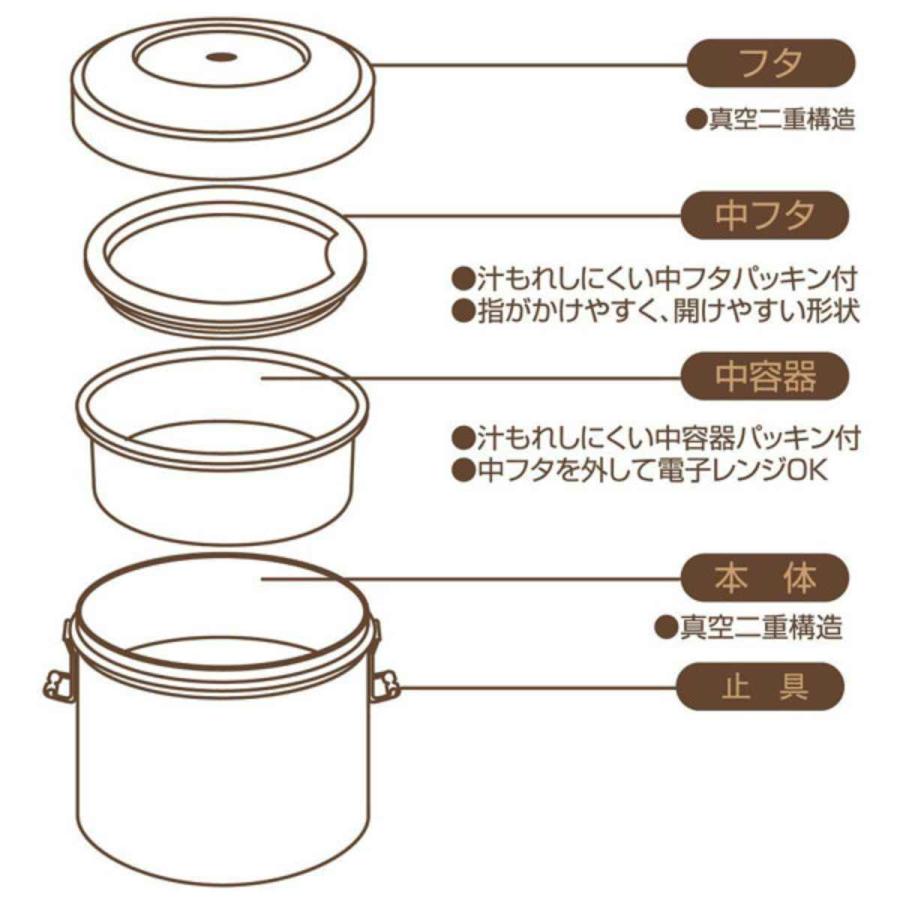 フタ

●真空二重構造

中フタ

●汁もれしにくい中フタパッキン付
●指がかけやすく、開けやすい形状

中容器

●汁もれしにくい中容器パッキン付
●中フタを外して電子レンジOK

本　体

●真空二重構造

止　具