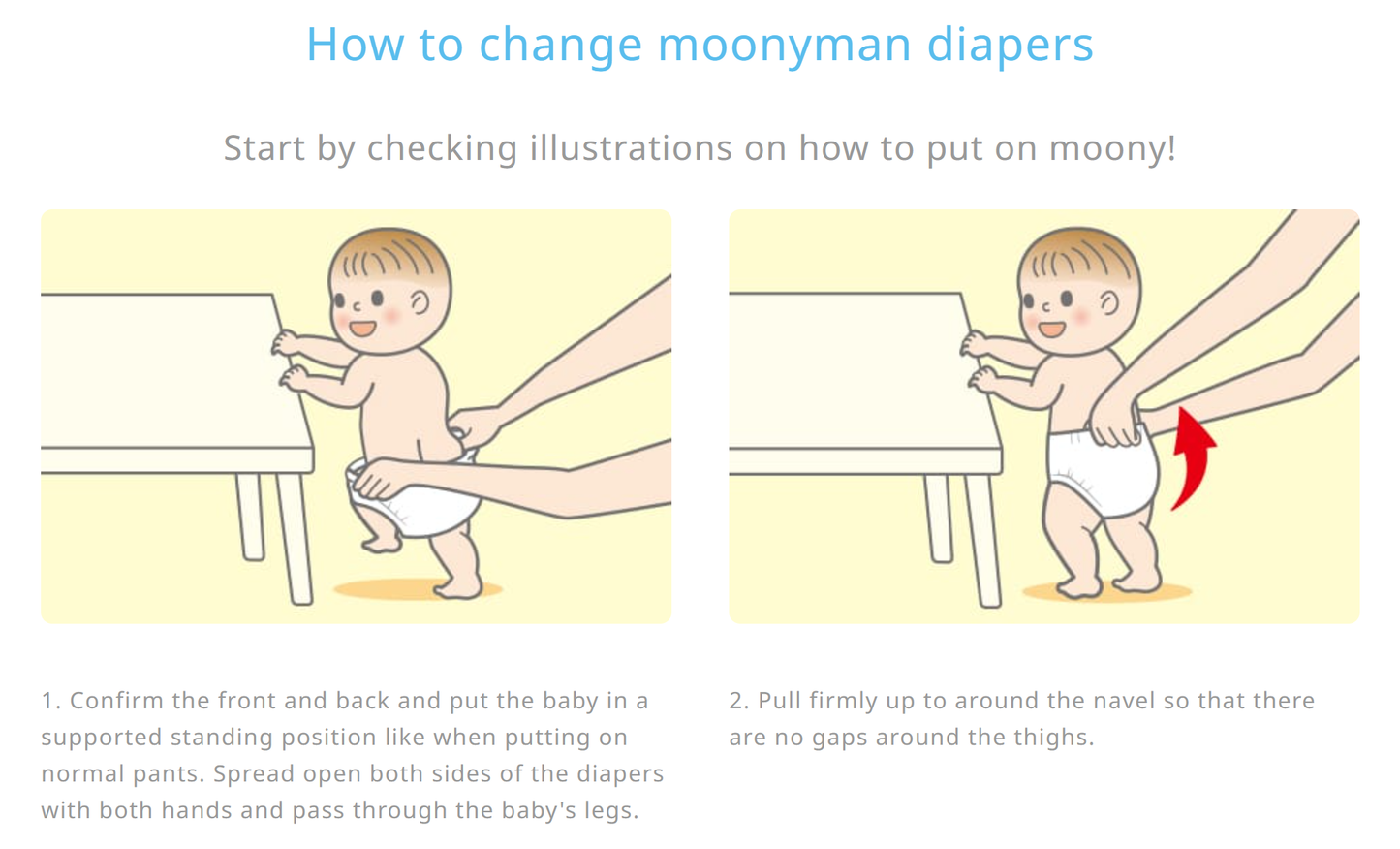 How to change moonyman diapers

Start by checking illustrations on how to put on moony!

1. Confirm the front and back and put the baby in a supported standing position like when putting on normal pants. Spread open both sides of the diapers with both hands and pass through the baby's legs.

2. Pull firmly up to around the navel so that there are no gaps around the thighs.