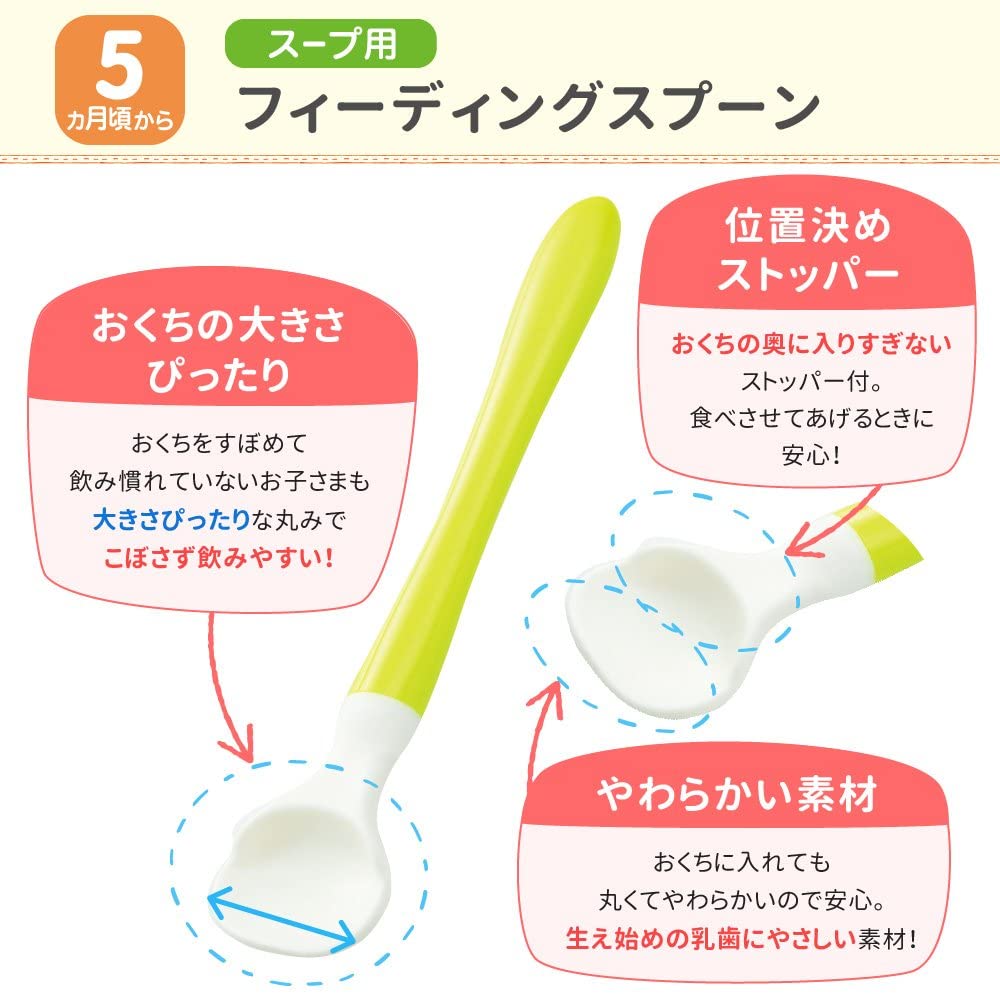 5
カ月頃から

スープ用
フィーディングスプーン

おくちの大きさ
ぴったり

おくちをすぼめて
飲み慣れていないお子さまも
大きさぴったりな丸みで
こぼさず飲みやすい!

位置決め
ストッパー

おくちの奥に入りすぎない
ストッパー付。
食べさせてあげるときに
安心!

やわらかい素材

おくちに入れても
丸くてやわらかいので安心。
生え始めの乳歯にやさしい素材!