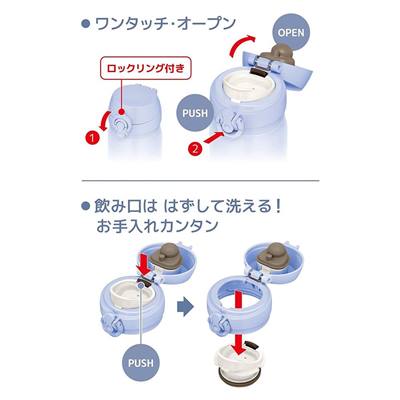 ● ワンタッチ・オープン

OPEN

ロックリング付き

PUSH

1

2

● 飲み口は はずして洗える！
お手入れカンタン

PUSH