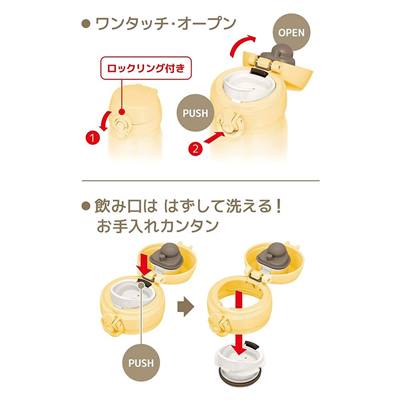 ● ワンタッチ・オープン

OPEN

ロックリング付き

PUSH

1

2

● 飲み口は はずして洗える！
お手入れカンタン

PUSH