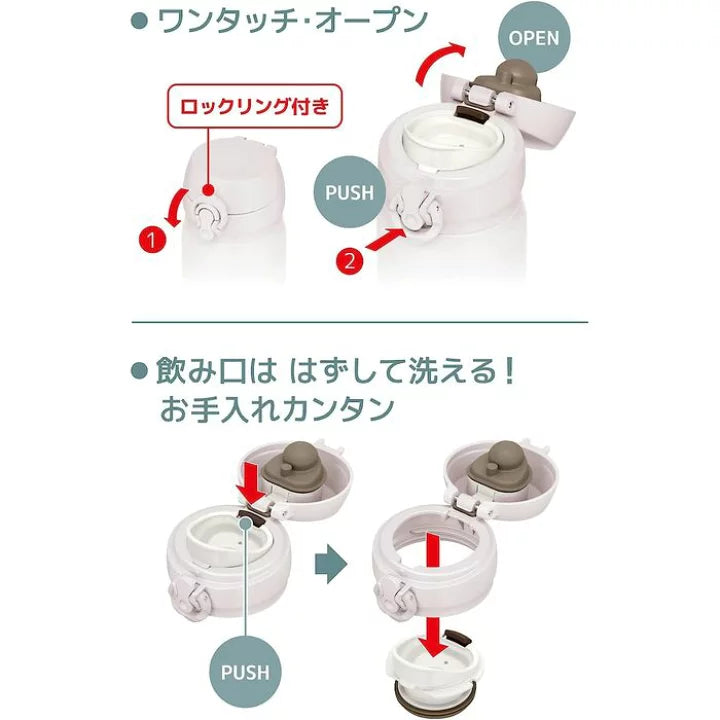 ● ワンタッチ・オープン

OPEN

ロックリング付き

PUSH

1

2

● 飲み口は はずして洗える！
お手入れカンタン

PUSH