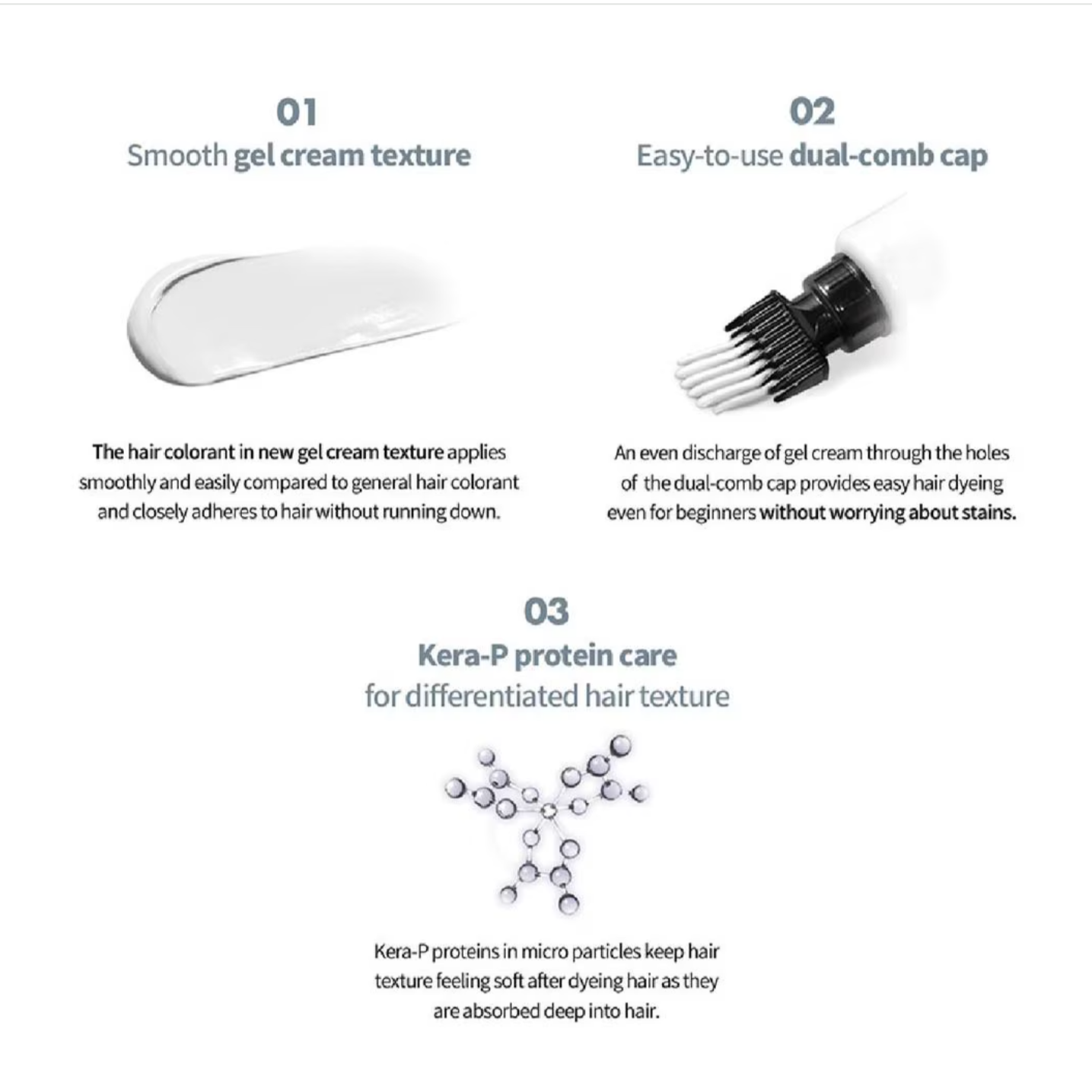 01
Smooth gel cream texture

The hair colorant in new gel cream texture applies smoothly and easily compared to general hair colorant and closely adheres to hair without running down.

02
Easy-to-use dual-comb cap

An even discharge of gel cream through the holes of the dual-comb cap provides easy hair dyeing even for beginners without worrying about stains.

03
Kera-P protein care
for differentiated hair texture

Kera-P proteins in micro particles keep hair texture feeling soft after dyeing hair as they are absorbed deep into hair.